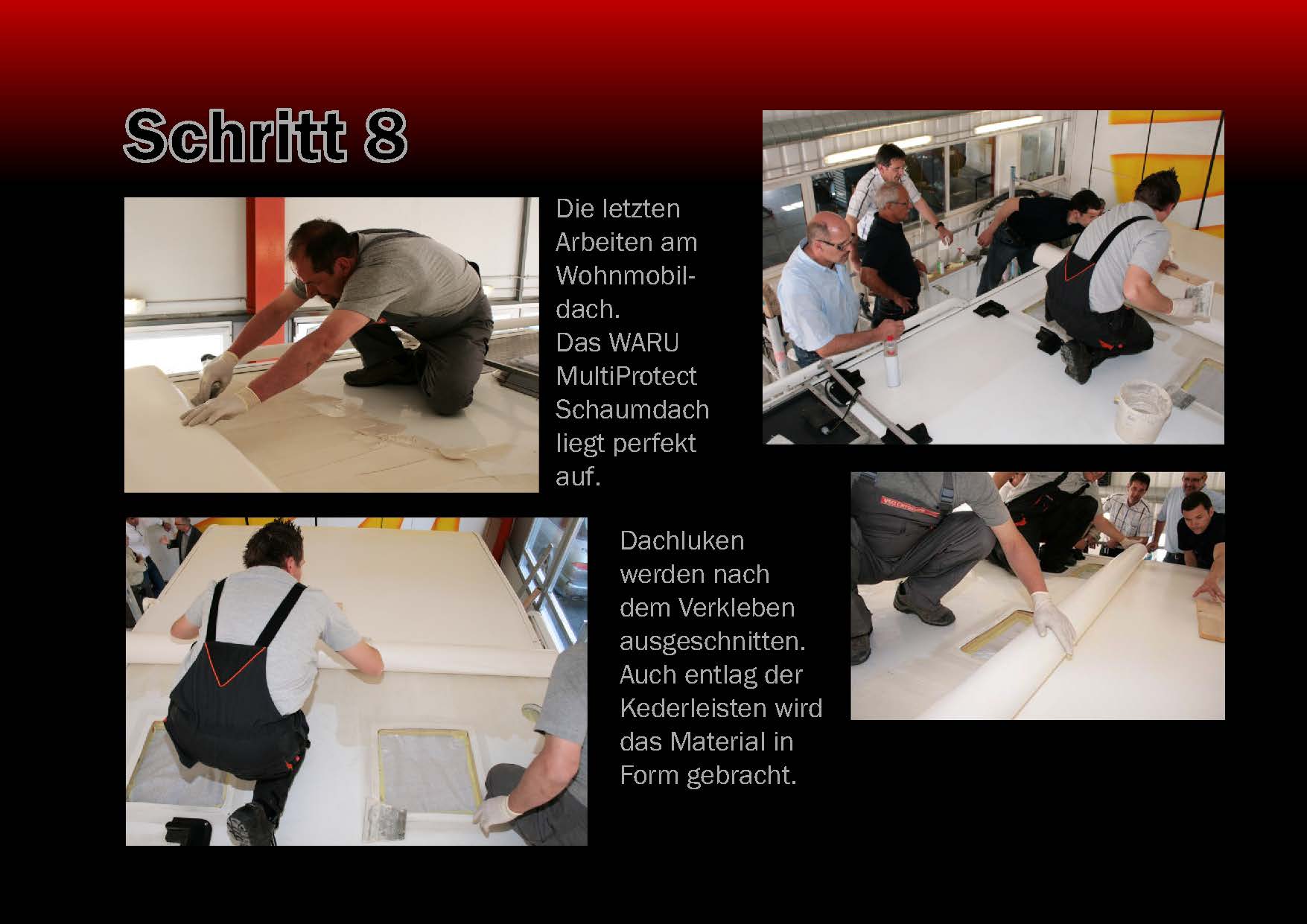 Schritt 8

Die letzten Arbeiten am Wohnmobildach. Das WARU MultiProtect Schaumdach liegt perfekt auf.

Dachluken werden nach dem Verkleben ausgeschnitten. Auch entlag der Kederleisten wird das Material in Form gebracht.