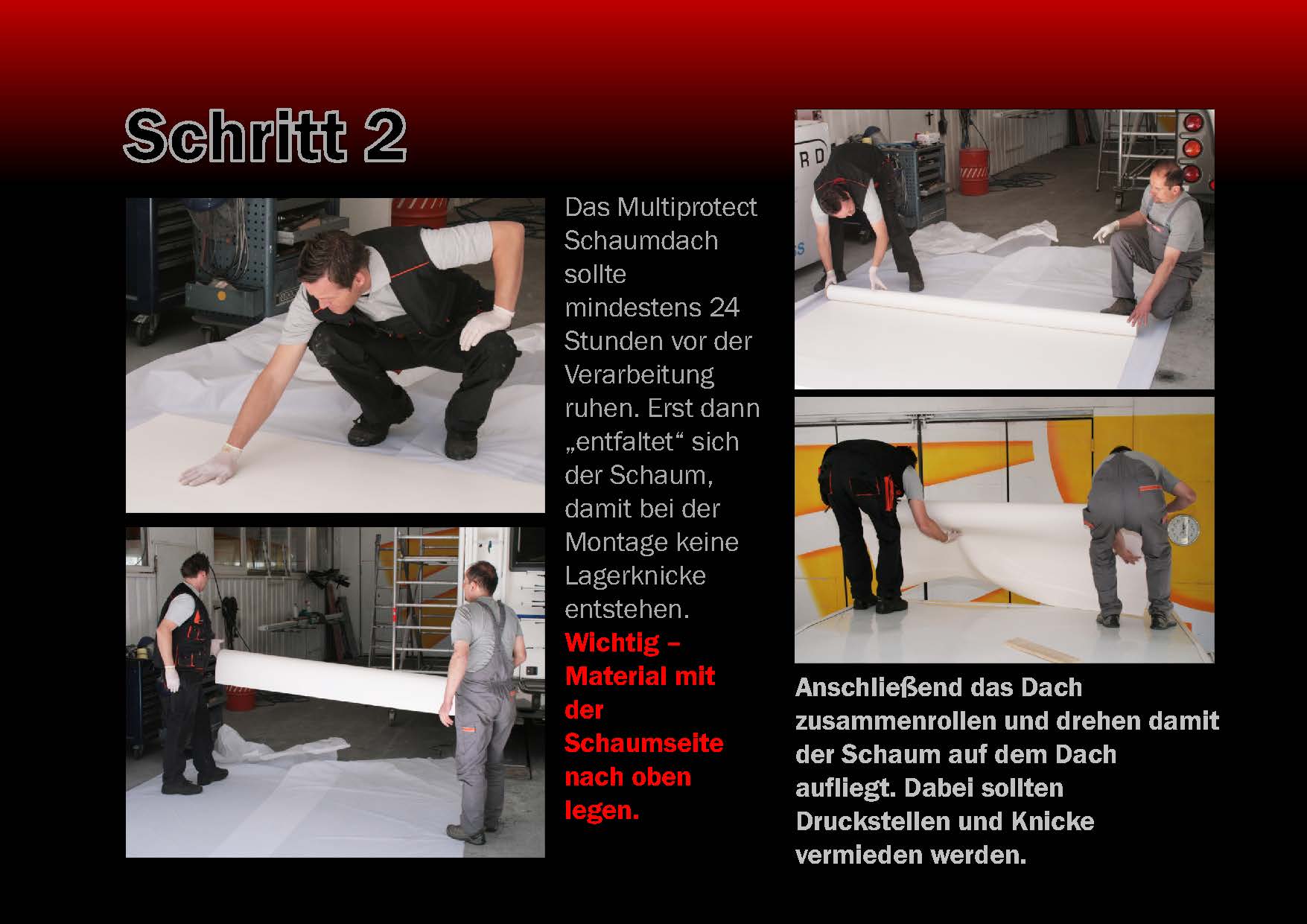 Schritt 2

Das Multiprotect Schaumdach sollte mindestens 24 Stunden vor der Verarbeitung ruhen. Erst dann „entfaltet“ sich der Schaum, damit bei der Montage keine Lagerknicke entstehen.

Wichtig – Material mit der Schaumseite nach oben legen.

Anschließend das Dach zusammenrollen und drehen damit der Schaum auf dem Dach aufliegt. Dabei sollten Druckstellen und Knicke vermieden werden.